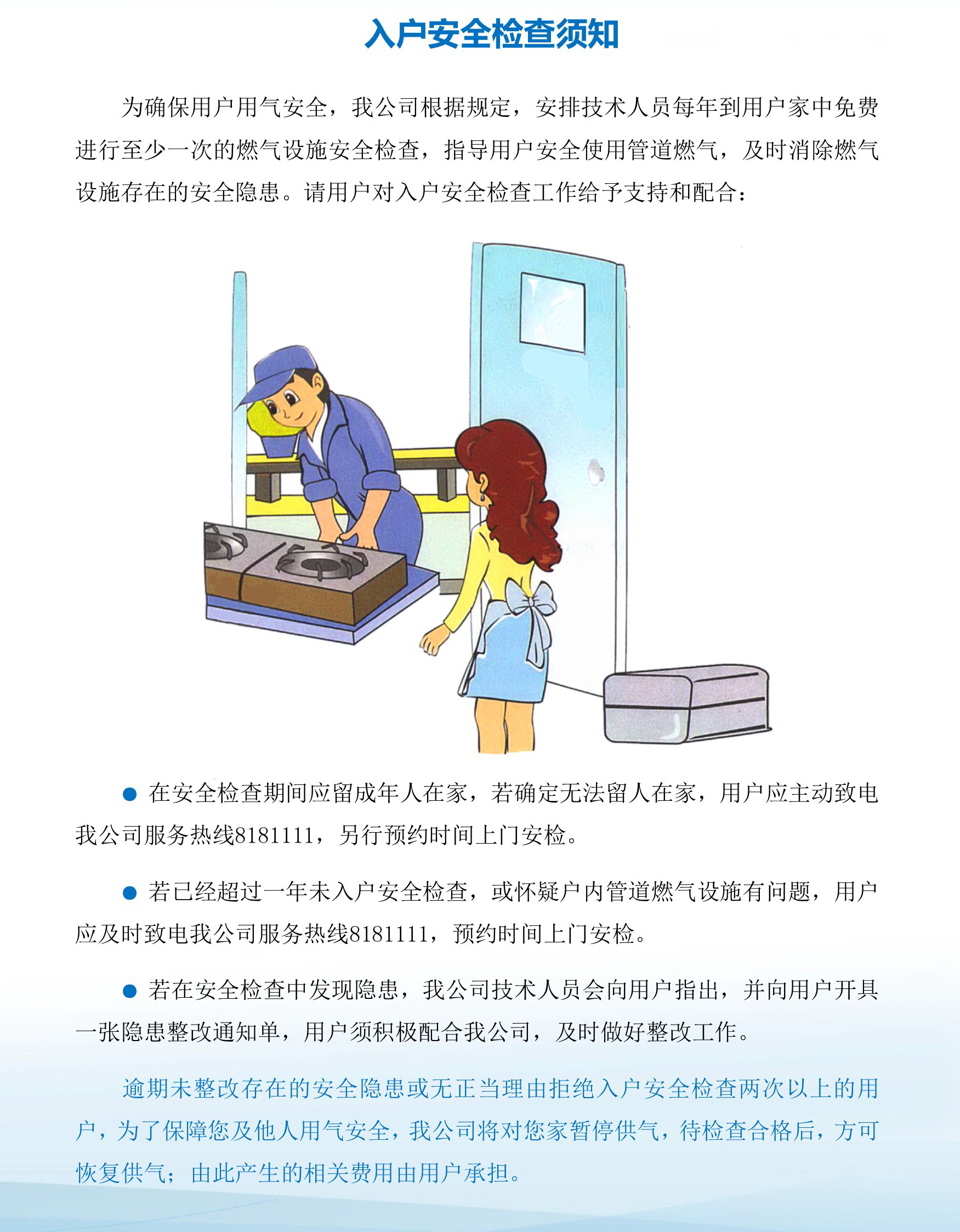 入户安全检查须知

为确保用户用气安全，我公司根据规定，安排技术人员每年到用户家中免费进行至少一次的燃气设施安全检查，指导用户安全使用管道燃气，及时消除燃气设施存在的安全隐患。请用户对入户安全检查工作给予支持和配合：

● 在安全检查期间应留成年人在家，若确定无法留人在家，用户应主动致电我公司服务热线8181111，另行预约时间上门安检。

● 若已经超过一年未入户安全检查，或怀疑户内管道燃气设施有问题，用户应及时致电我公司服务热线8181111，预约时间上门安检。

● 若在安全检查中发现隐患，我公司技术人员会向用户指出，并向用户开具一张隐患整改通知单，用户须积极配合我公司，及时做好整改工作。

逾期未整改存在的安全隐患或无正当理由拒绝入户安全检查两次以上的用户，为了保障您及他人用气安全，我公司将对您家暂停供气，待检查合格后，方可恢复供气；由此产生的相关费用由用户承担。